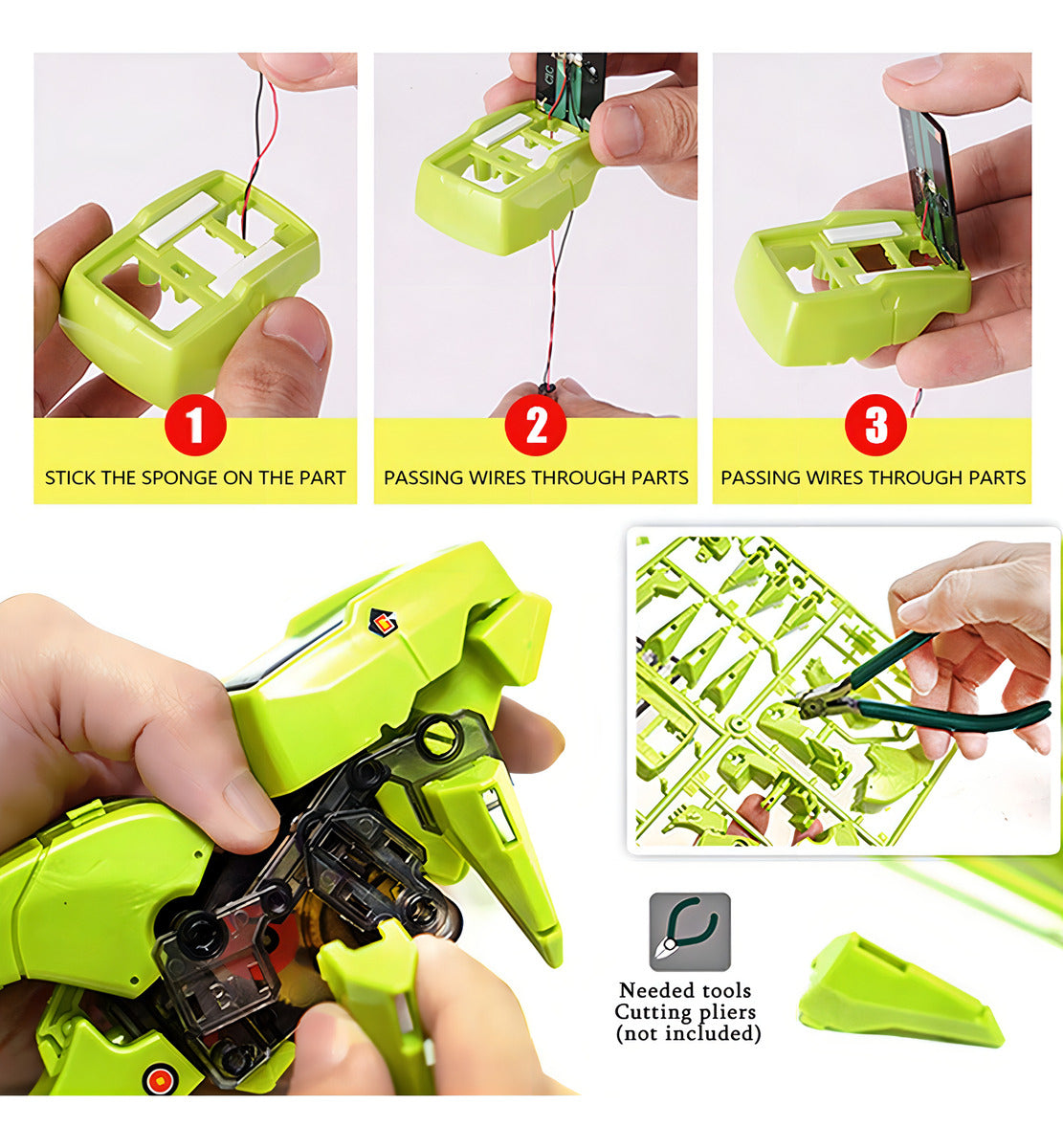 1
STICK THE SPONGE ON THE PART

2
PASSING WIRES THROUGH PARTS

3
PASSING WIRES THROUGH PARTS

Needed tools
Cutting pliers
(not included)